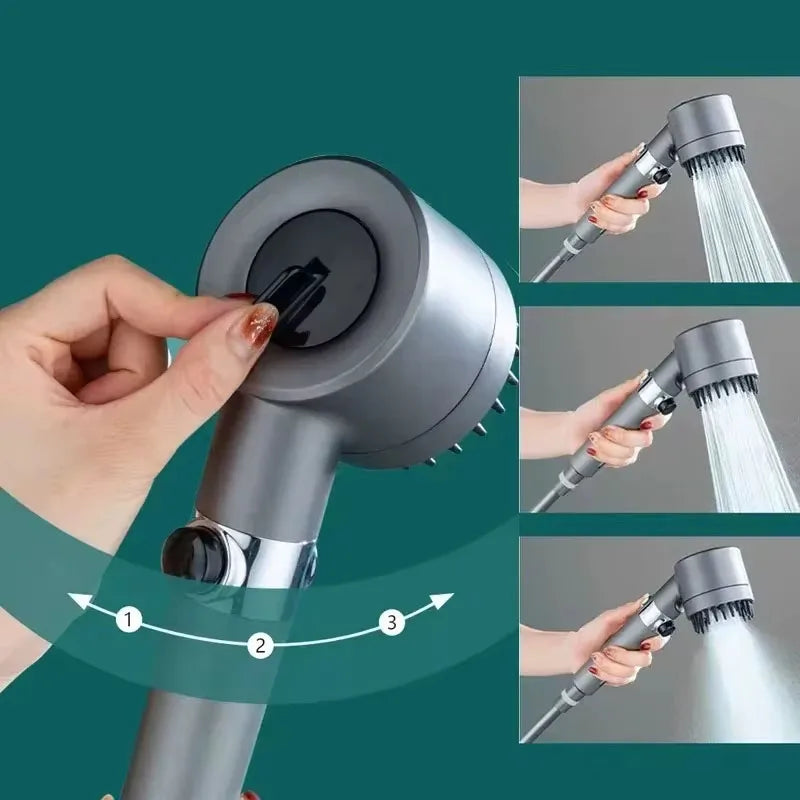 1
2
3